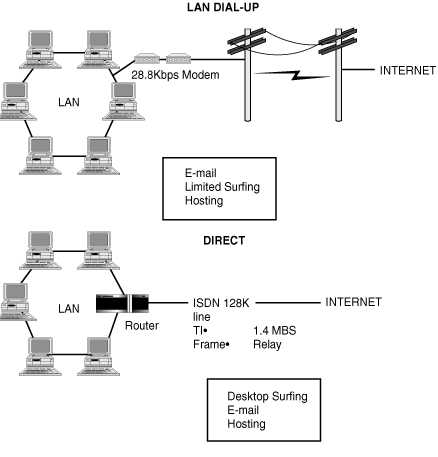 LAN DIAL-UP

28.8Kbps Modem

INTERNET

LAN

E-mail
Limited Surfing
Hosting

DIRECT

LAN

Router

ISDN 128K line

INTERNET

TI• 1.4 MBS

Frame• Relay

Desktop Surfing
E-mail
Hosting